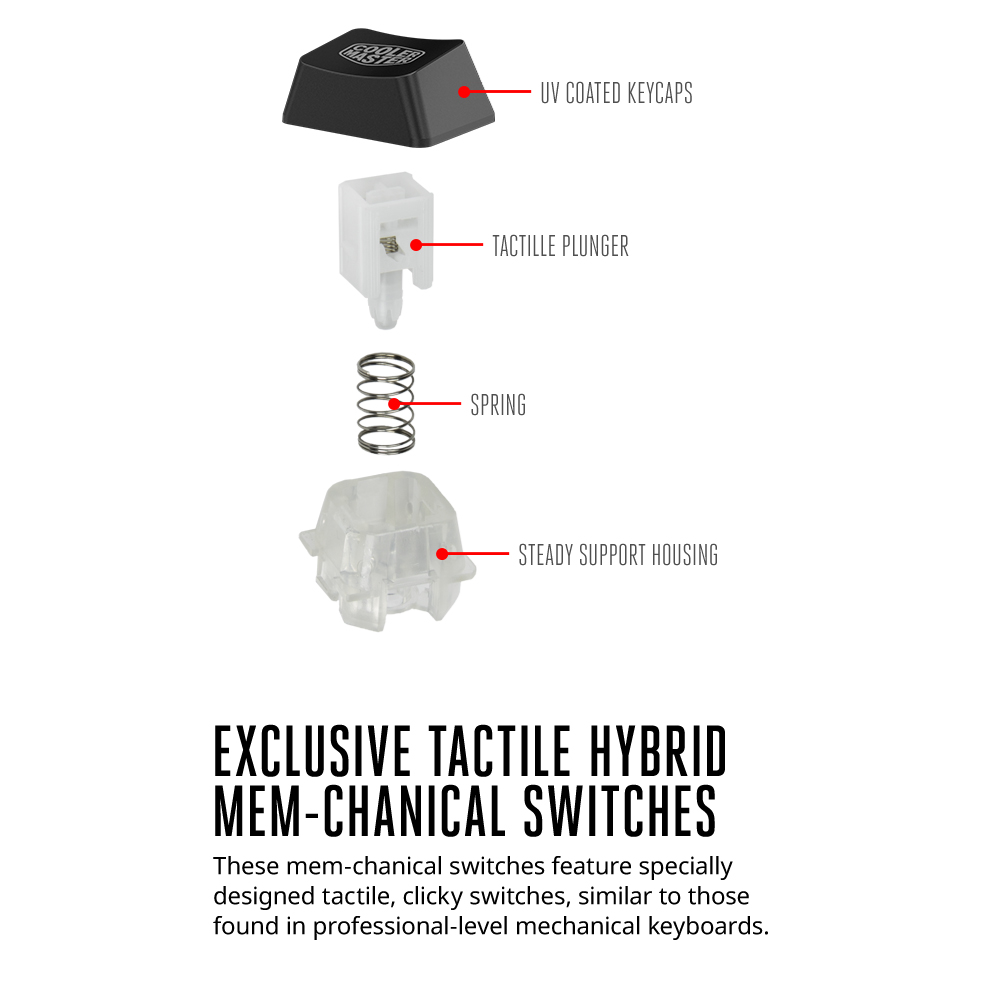 COOLER MASTER

UV COATED KEYCAPS

TACTILLE PLUNGER

SPRING

STEADY SUPPORT HOUSING

EXCLUSIVE TACTILE HYBRID MEM-CHANICAL SWITCHES

These mem-chanical switches feature specially designed tactile, clicky switches, similar to those found in professional-level mechanical keyboards.